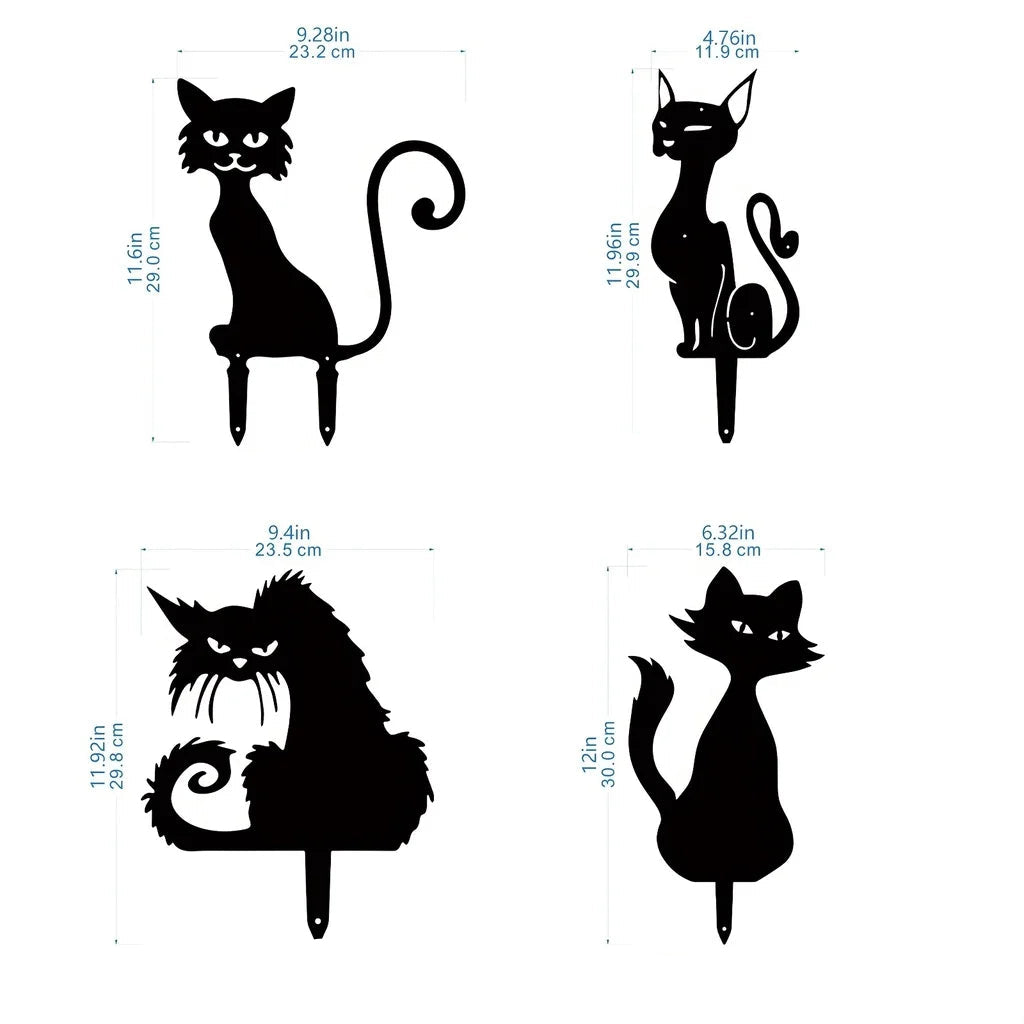 9.28in
23.2 cm

11.6in
29.0 cm

4.76in
11.9 cm

11.96in
29.9 cm

9.4in
23.5 cm

11.92in
29.8 cm

6.32in
15.8 cm

12in
30.0 cm